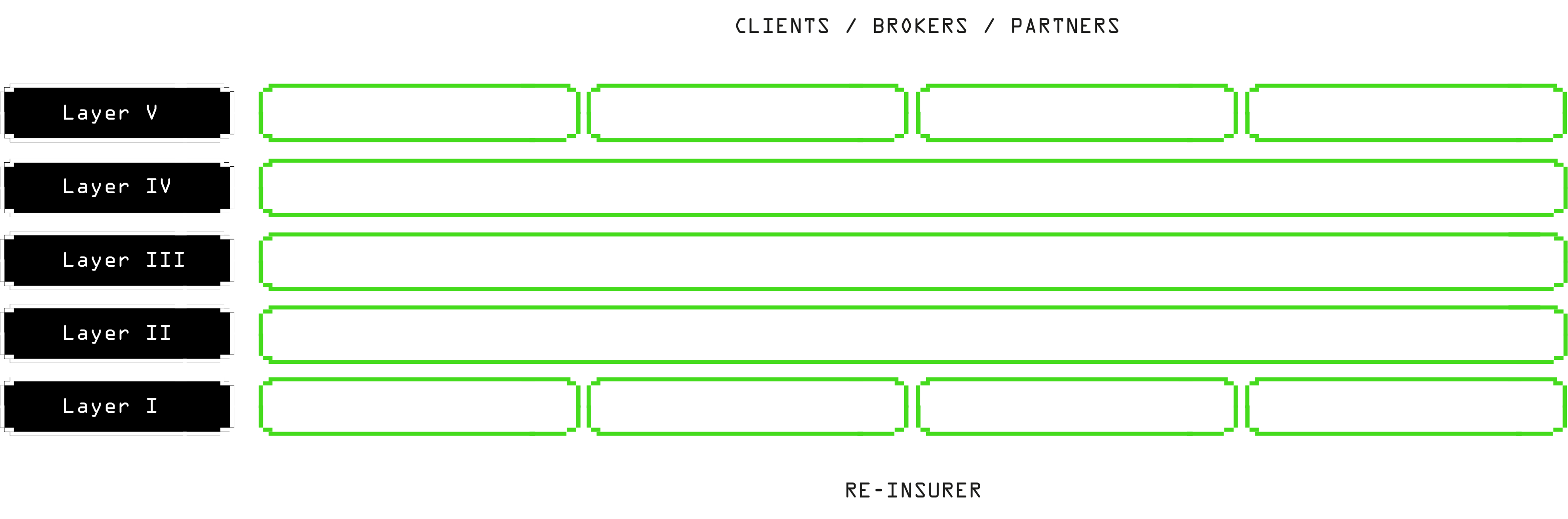 CLIENTS / BROKERS / PARTNERS

Layer V

Layer IV

Layer III

Layer II

Layer I

RE-INSURER